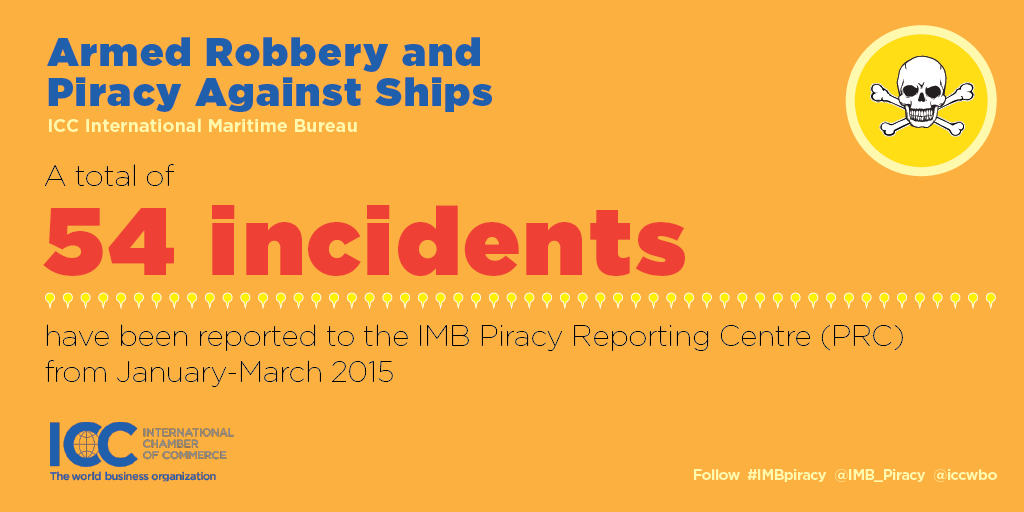 Armed Robbery and Piracy Against Ships
ICC International Maritime Bureau

A total of
54 incidents

have been reported to the IMB Piracy Reporting Centre (PRC) from January-March 2015

ICC INTERNATIONAL CHAMBER OF COMMERCE
The world business organization

Follow #IMBpiracy @IMB_Piracy @iccwbo