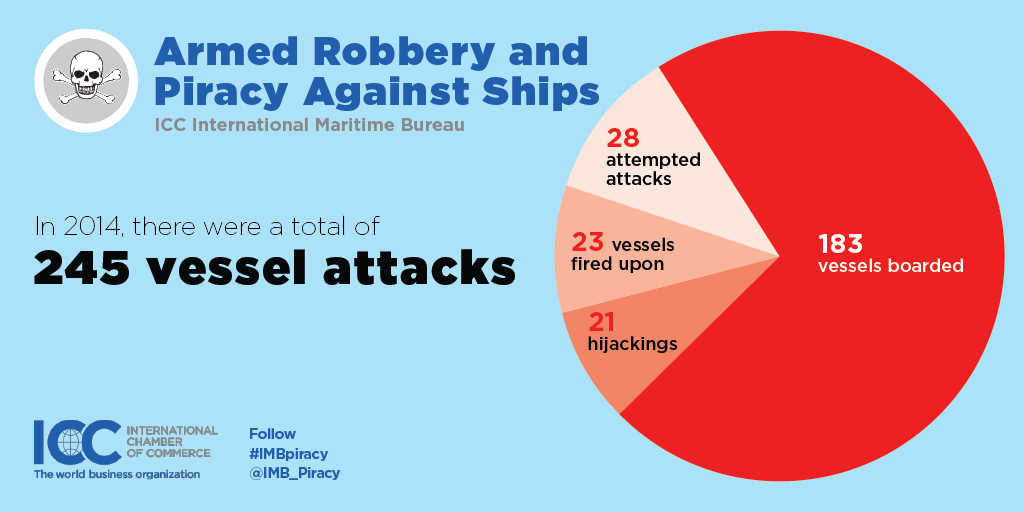 Armed Robbery and Piracy Against Ships
ICC International Maritime Bureau

In 2014, there were a total of
245 vessel attacks

28
attempted attacks

23 vessels fired upon

21
hijackings

183
vessels boarded

ICC INTERNATIONAL CHAMBER OF COMMERCE
The world business organization

Follow
#IMBpiracy
@IMB_Piracy